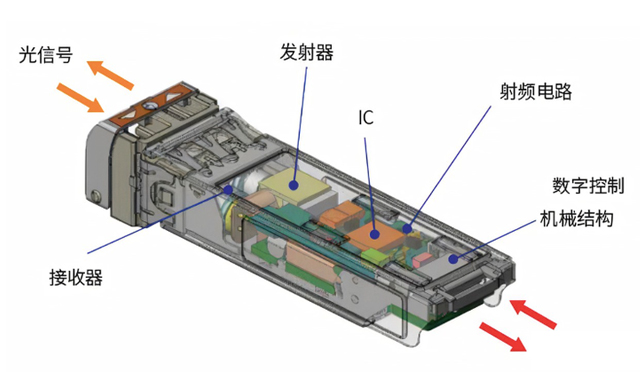 光信号

发射器

射频电路

IC

数字控制

机械结构

接收器